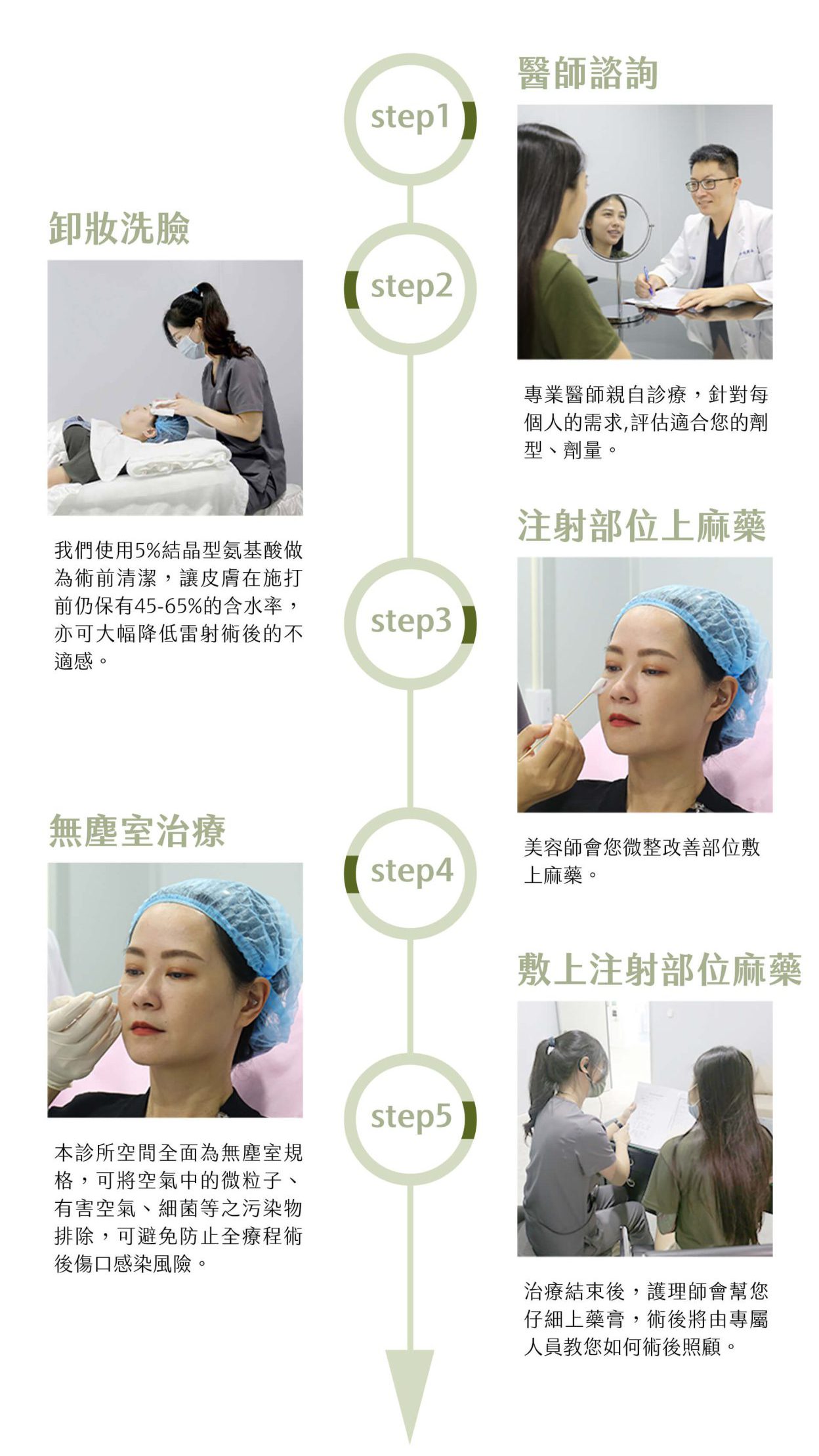 step1

醫師諮詢

專業醫師親自診療，針對每個人的需求,評估適合您的劑型、劑量。

step2

卸妝洗臉

我們使用5%結晶型氨基酸做為術前清潔，讓皮膚在施打前仍保有45-65%的含水率，亦可大幅降低雷射術後的不適感。

step3

注射部位上麻藥

美容師會您微整改善部位敷上麻藥。

step4

無塵室治療

本診所空間全面為無塵室規格，可將空氣中的微粒子、有害空氣、細菌等之污染物排除，可避免防止全療程術後傷口感染風險。

step5

敷上注射部位麻藥

治療結束後，護理師會幫您仔細上藥膏，術後將由專屬人員教您如何術後照顧。